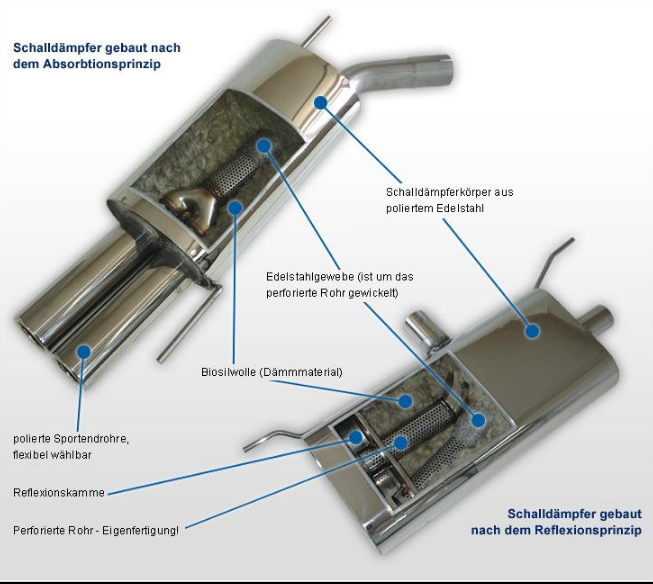 Schalldämpfer gebaut nach dem Absorbtionsprinzip

Schalldämpferkörper aus poliertem Edelstahl

Edelstahlgewebe (ist um das perforierte Rohr gewickelt)

Biosilwolle (Dämmmaterial)

polierte Sportendrohre, flexibel wählbar

Reflexionskamme

Perforierte Rohr - Eigenfertigung!

Schalldämpfer gebaut nach dem Reflexionsprinzip